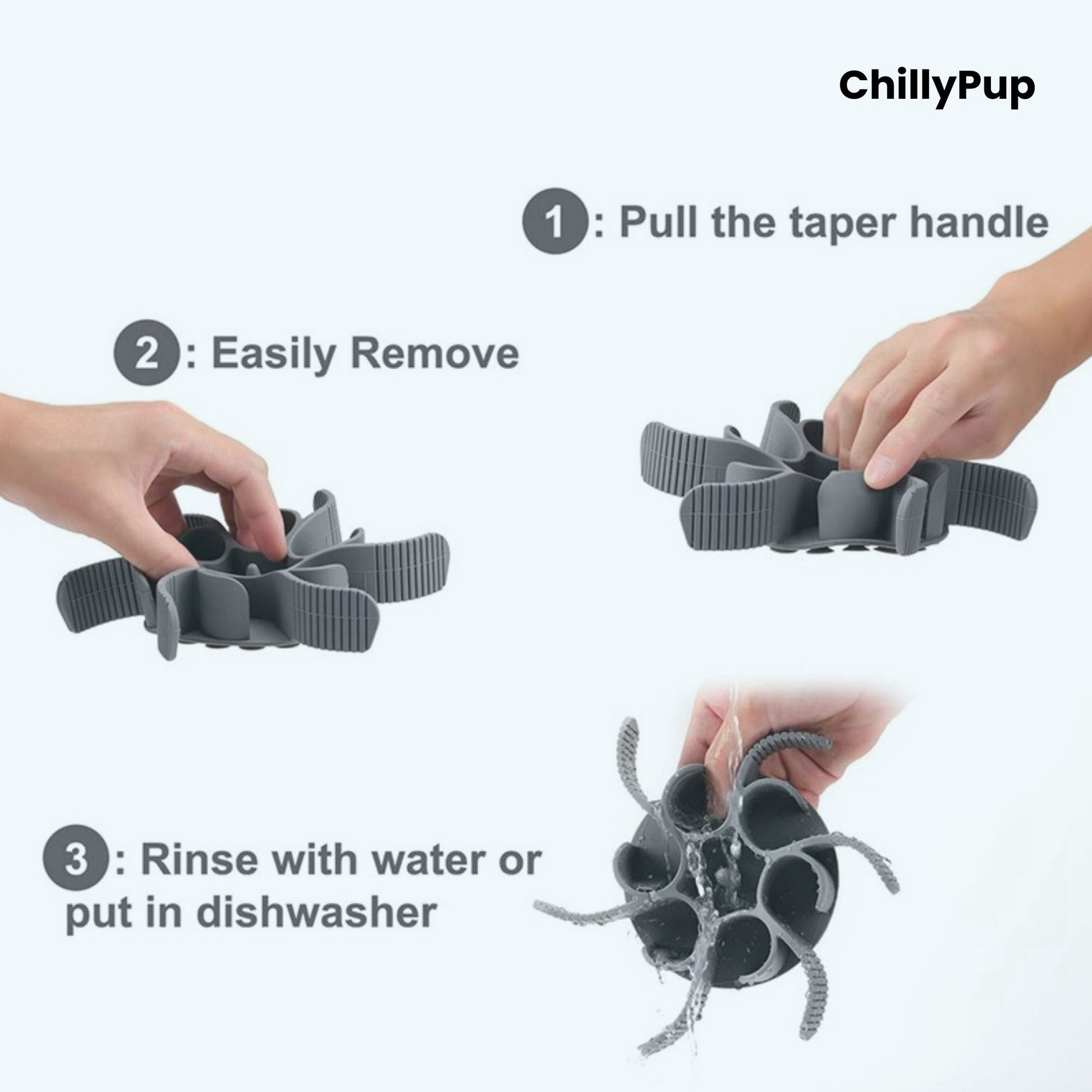 ChillyPup

1: Pull the taper handle

2: Easily Remove

3: Rinse with water or put in dishwasher